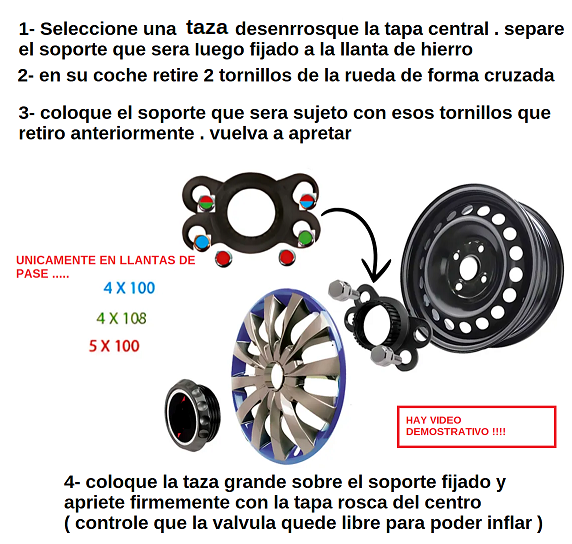 1- Seleccione una taza desenrrosque la tapa central . separe el soporte que sera luego fijado a la llanta de hierro

2- en su coche retire 2 tornillos de la rueda de forma cruzada

3- coloque el soporte que sera sujeto con esos tornillos que retiro anteriormente . vuelva a apretar

UNICAMENTE EN LLANTAS DE PASE .....

4 X 100

4 X 108

5 X 100

HAY VIDEO DEMOSTRATIVO !!!!

4- coloque la taza grande sobre el soporte fijado y apriete firmemente con la tapa rosca del centro ( controle que la valvula quede libre para poder inflar )